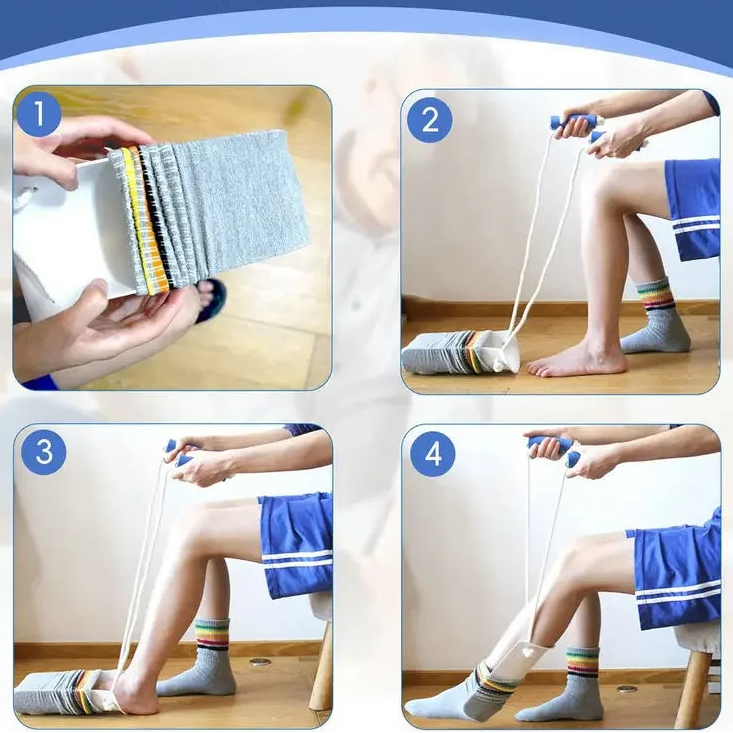 1

2

3

4